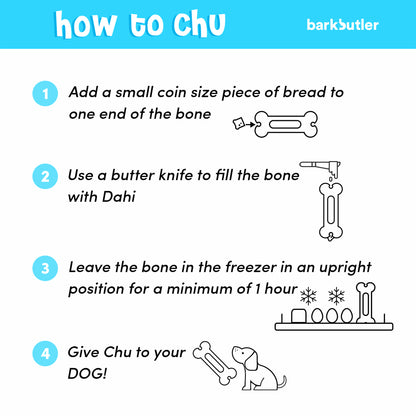 how to Chu

barkbutler

1 Add a small coin size piece of bread to one end of the bone

2 Use a butter knife to fill the bone with Dahi

3 Leave the bone in the freezer in an upright position for a minimum of 1 hour

4 Give Chu to your DOG!