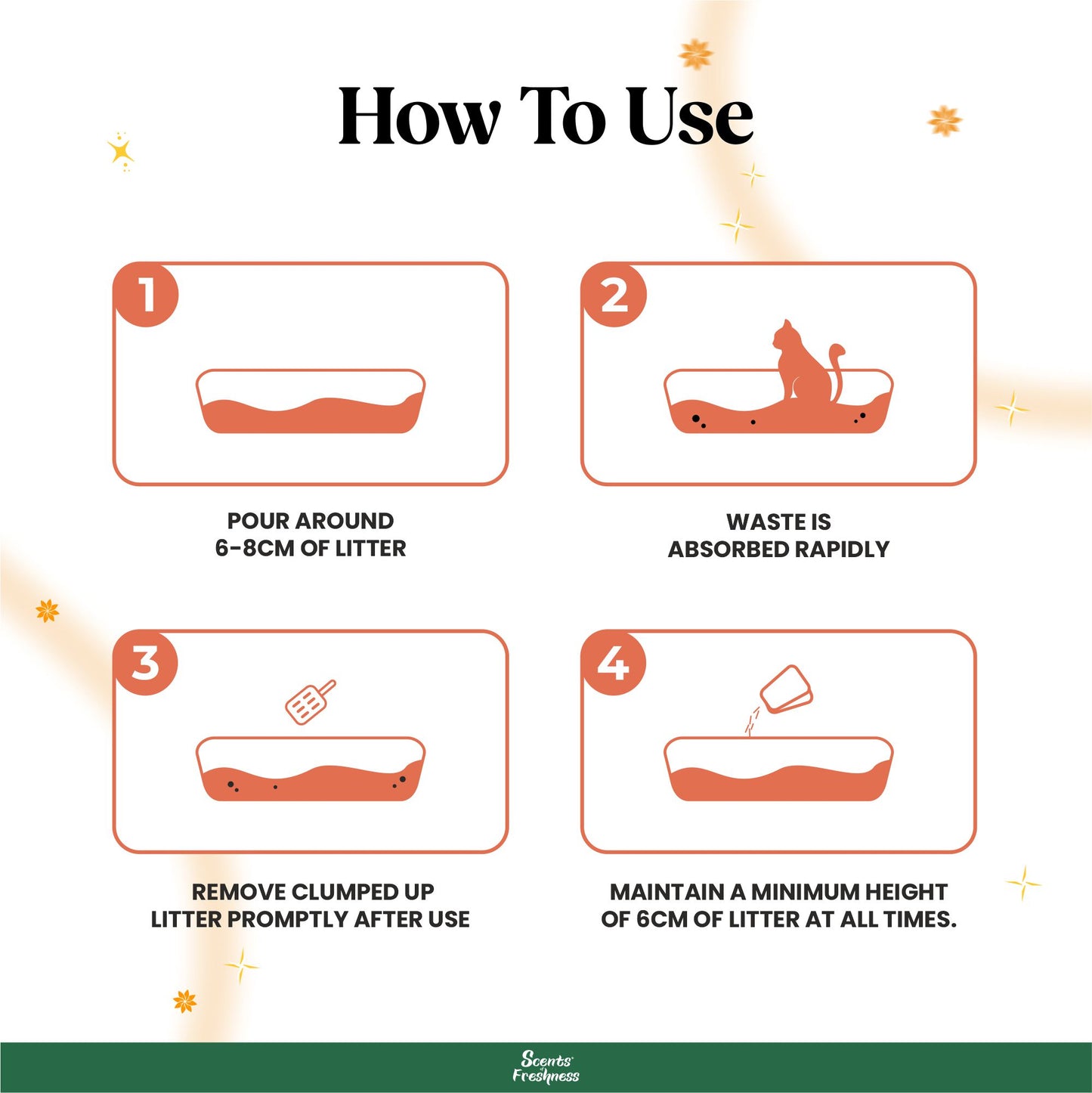 How To Use

1

POUR AROUND 6-8CM OF LITTER

2

WASTE IS ABSORBED RAPIDLY

3

REMOVE CLUMPED UP LITTER PROMPTLY AFTER USE

4

MAINTAIN A MINIMUM HEIGHT OF 6CM OF LITTER AT ALL TIMES.

Scents Freshness