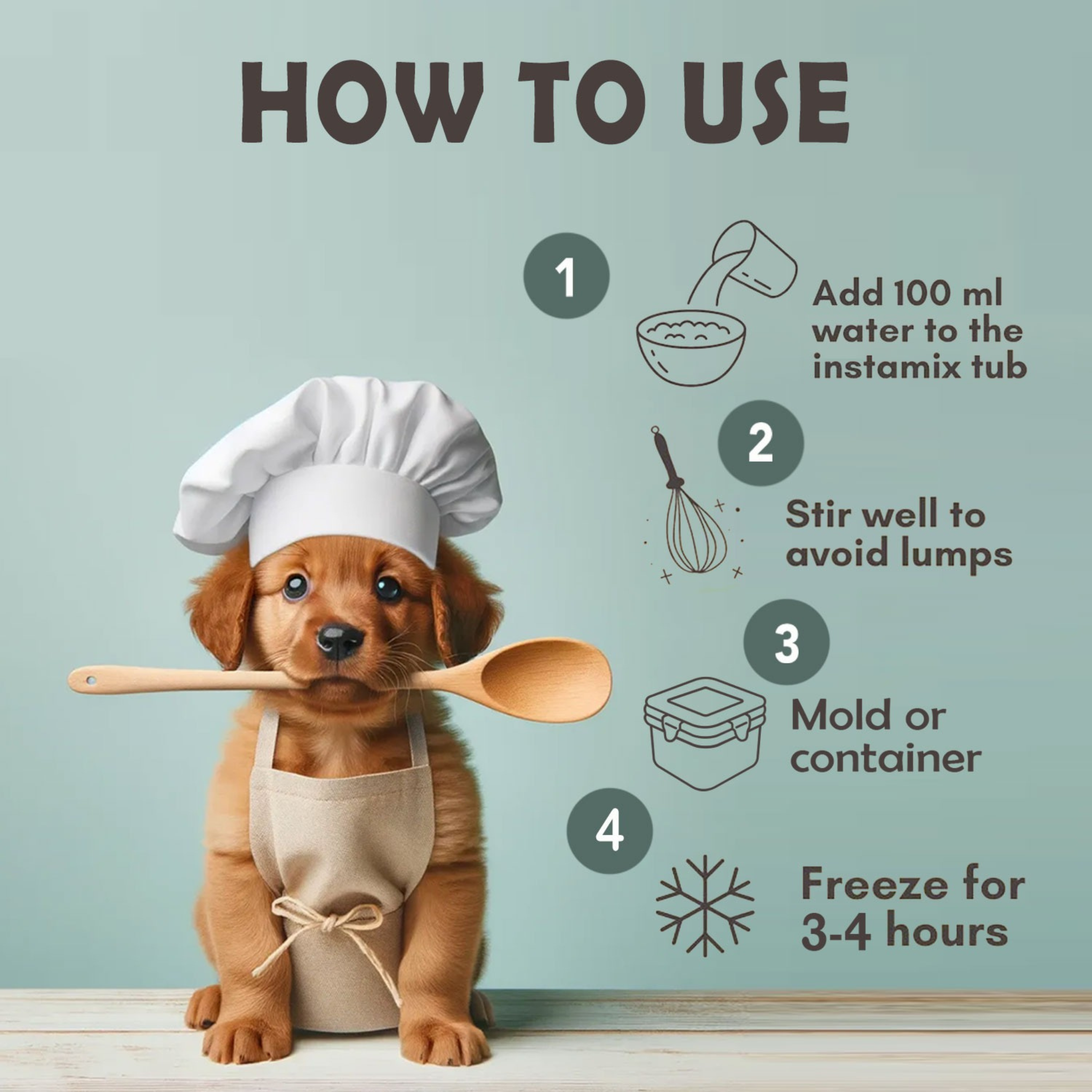 HOW TO USE

1

Add 100 ml water to the instamix tub

2

Stir well to avoid lumps

3

Mold or container

4

Freeze for 3-4 hours