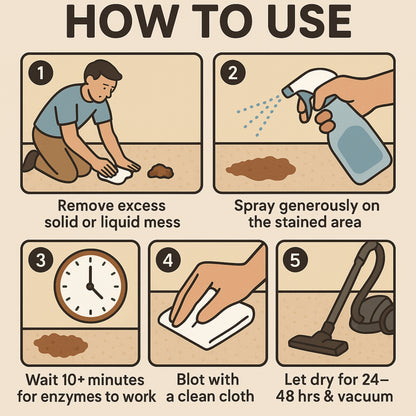 HOW TO USE

1
Remove excess solid or liquid mess

2
Spray generously on the stained area

3
Wait 10+ minutes for enzymes to work

4
Blot with a clean cloth

5
Let dry for 24–48 hrs & vacuum