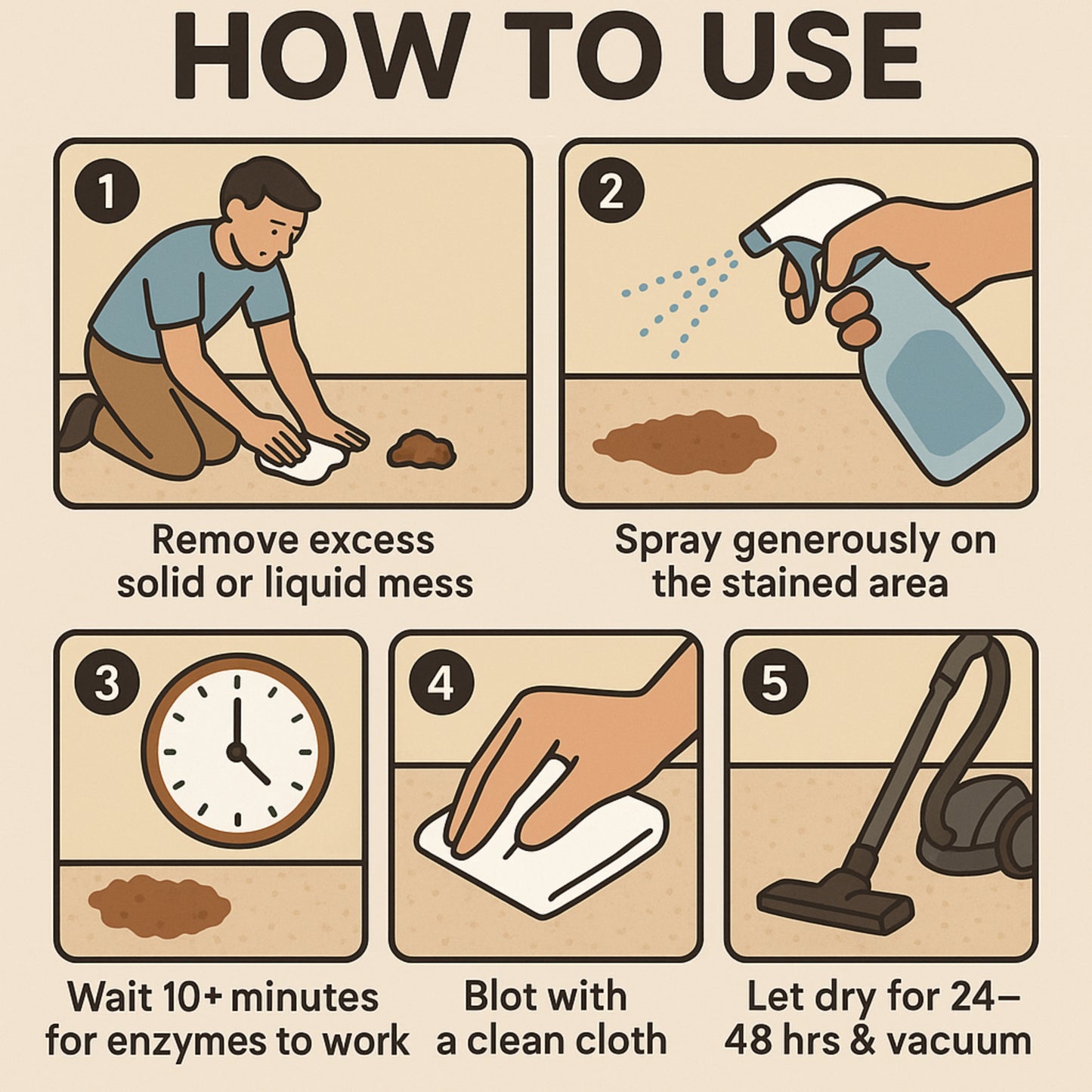 HOW TO USE

1
Remove excess solid or liquid mess

2
Spray generously on the stained area

3
Wait 10+ minutes for enzymes to work

4
Blot with a clean cloth

5
Let dry for 24–48 hrs & vacuum