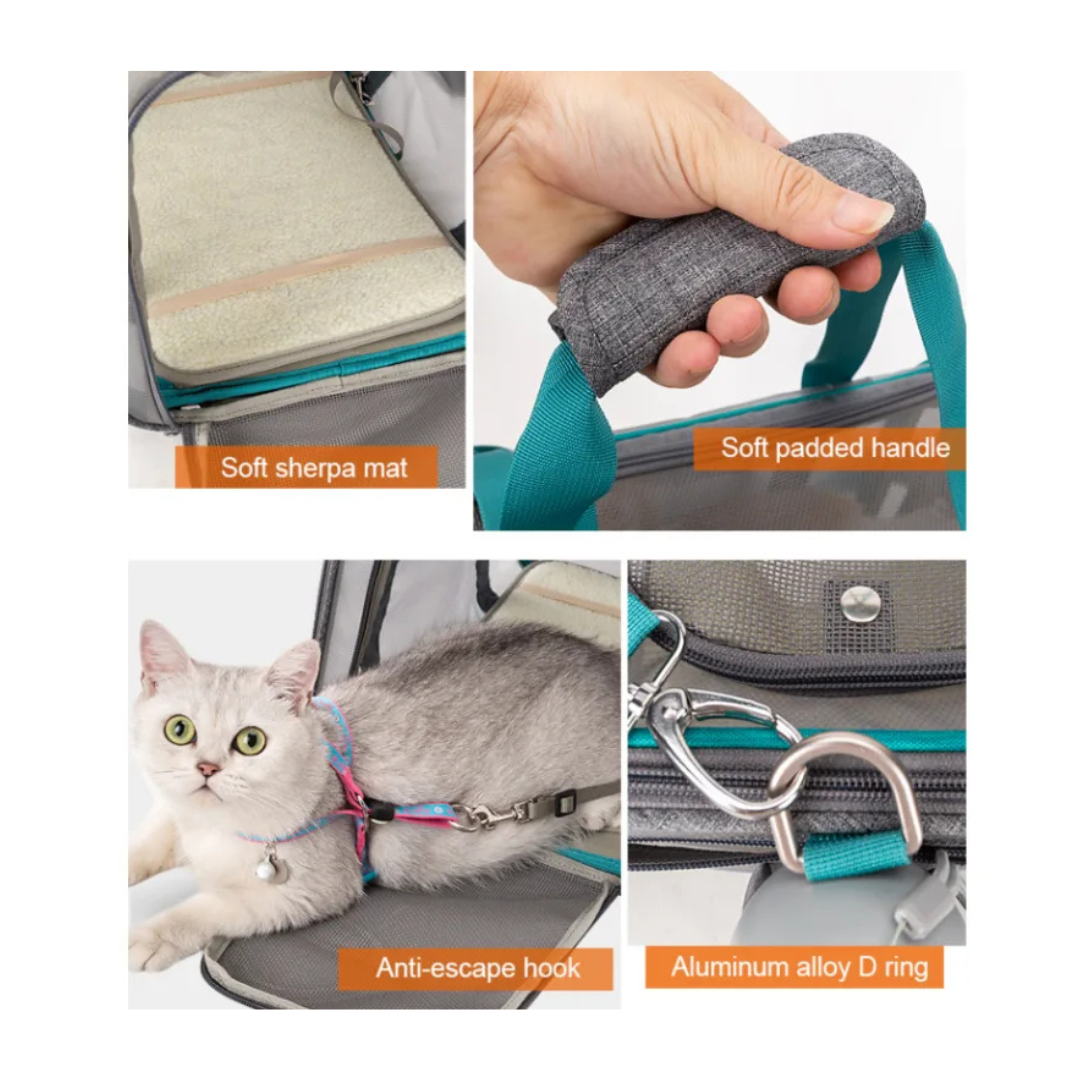 Soft sherpa mat

Soft padded handle

Anti-escape hook

Aluminum alloy D ring