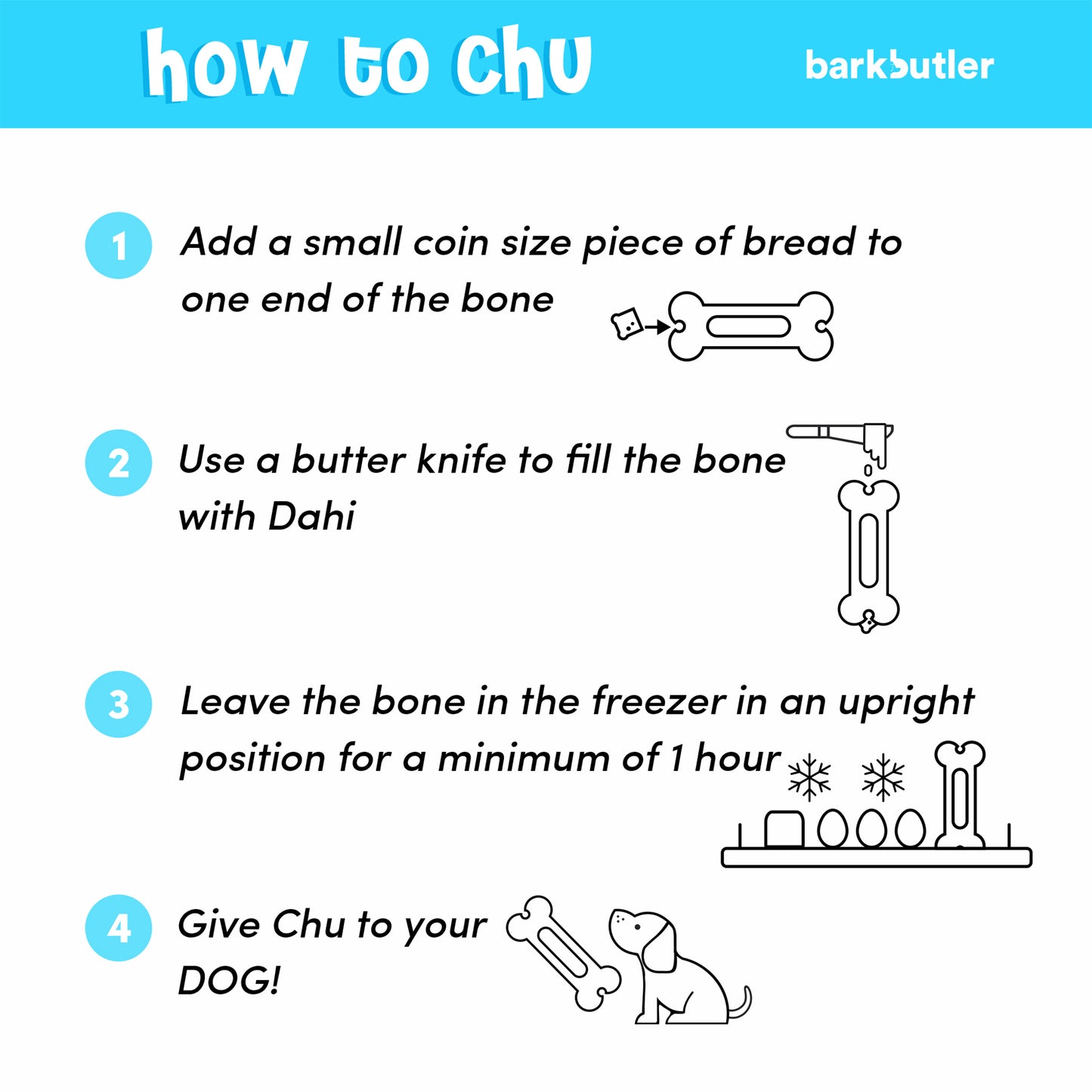 how to chu

barkbutler

1 Add a small coin size piece of bread to one end of the bone

2 Use a butter knife to fill the bone with Dahi

3 Leave the bone in the freezer in an upright position for a minimum of 1 hour

4 Give Chu to your DOG!